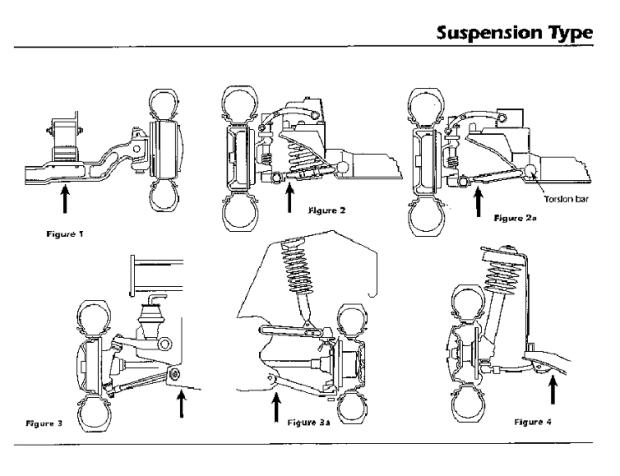 Suspension Type

Figure 1

Figure 2

Torsion bar

Figure 2a

Figure 3

Figure 3a

Figure 4